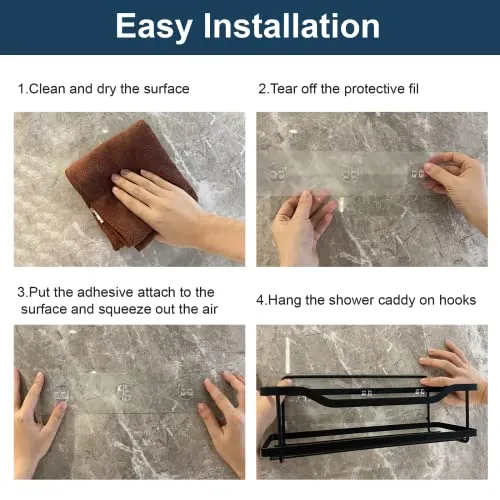 Easy Installation

1.Clean and dry the surface

2.Tear off the protective fil

3.Put the adhesive attach to the surface and squeeze out the air

4.Hang the shower caddy on hooks